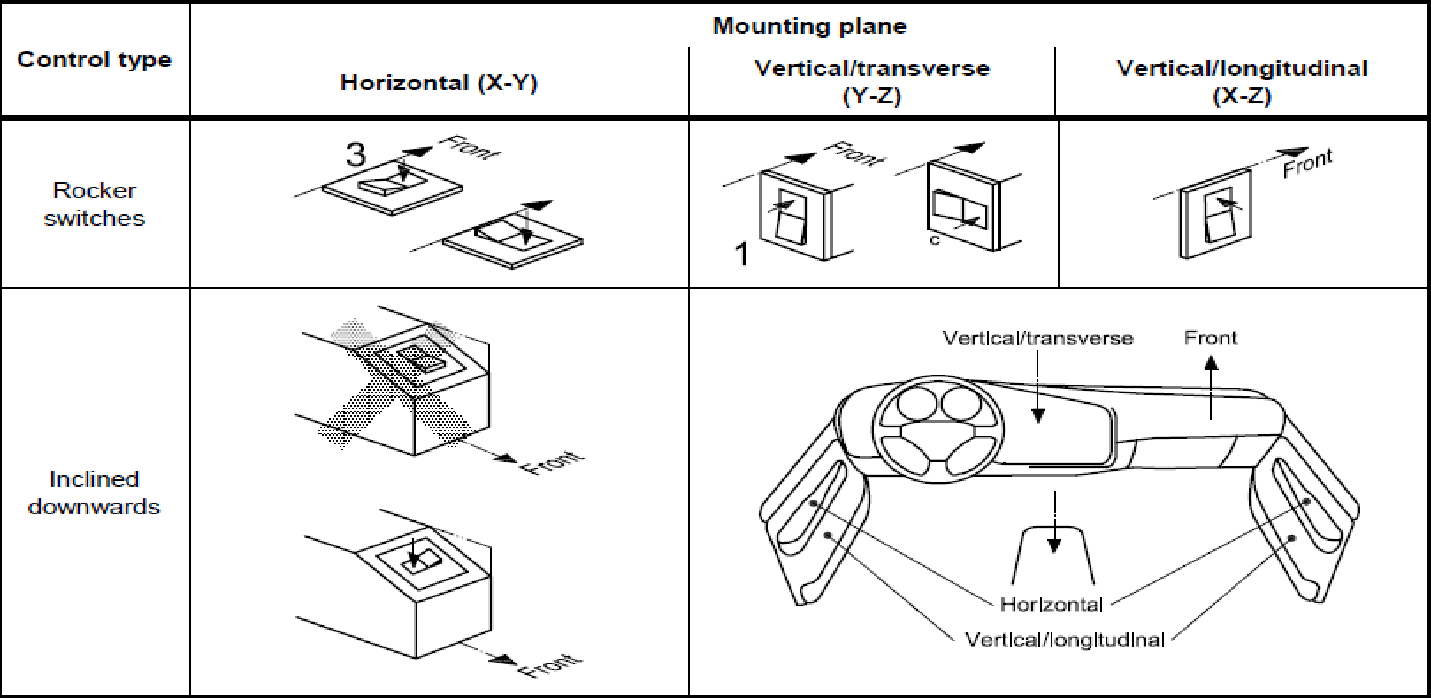 | Control type | Mounting plane | | |
|---|---|---|---|
| | Horizontal (X-Y) | Vertical/transverse (Y-Z) | Vertical/longitudinal (X-Z) |
| Rocker switches | 3 Front | Front 1 c | Front |
| Inclined downwards | Front Front | Vertical/transverse Front Horizontal Vertical/longitudinal | |